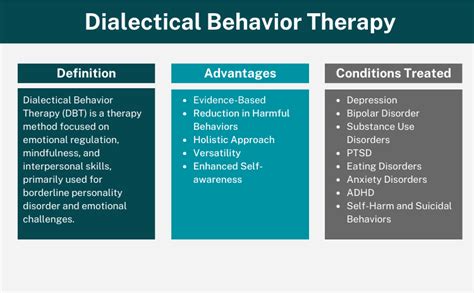 Dialectical Behavior Therapy

Definition

Dialectical Behavior Therapy (DBT) is a therapy method focused on emotional regulation, mindfulness, and interpersonal skills, primarily used for borderline personality disorder and emotional challenges.

Advantages

• Evidence-Based
• Reduction in Harmful Behaviors
• Holistic Approach
• Versatility
• Enhanced Self-awareness

Conditions Treated

• Depression
• Bipolar Disorder
• Substance Use Disorders
• PTSD
• Eating Disorders
• Anxiety Disorders
• ADHD
• Self-Harm and Suicidal Behaviors